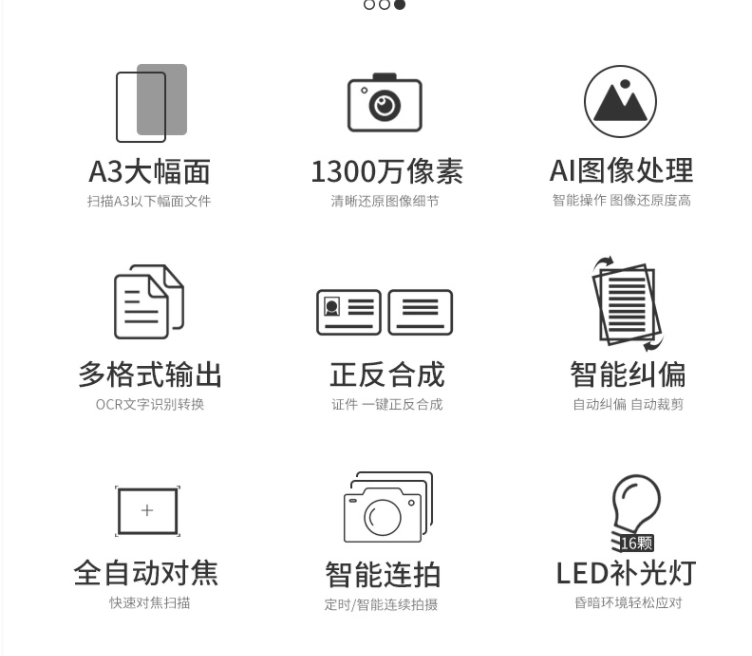 A3大幅面
扫描A3以下幅面文件

1300万像素
清晰还原图像细节

AI图像处理
智能操作 图像还原度高

多格式输出
OCR文字识别转换

正反合成
证件 一键正反合成

智能纠偏
自动纠偏 自动裁剪

全自动对焦
快速对焦扫描

智能连拍
定时/智能连续拍摄

16颗
LED补光灯
昏暗环境轻松应对